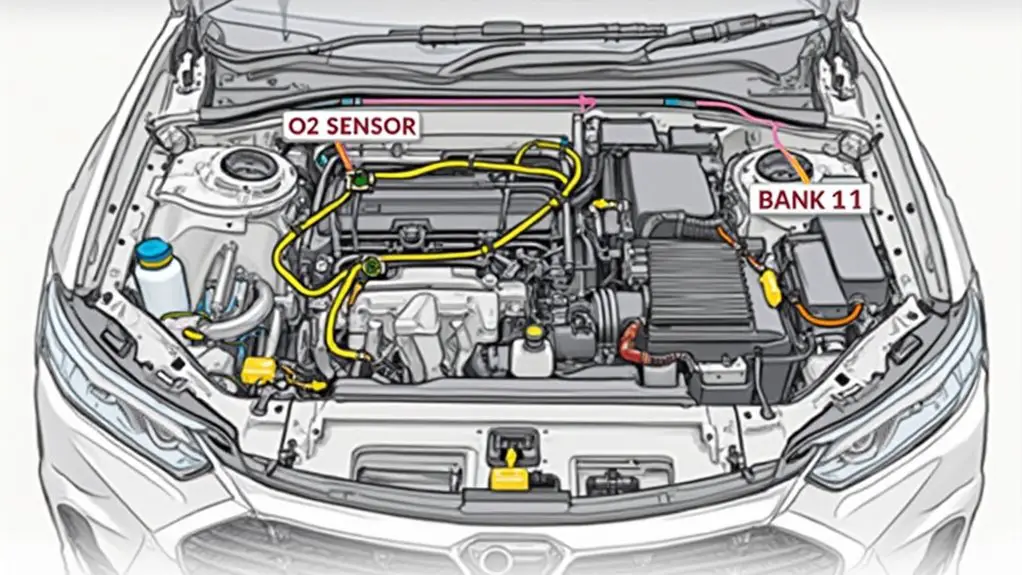 O2 SENSOR

BANK 11